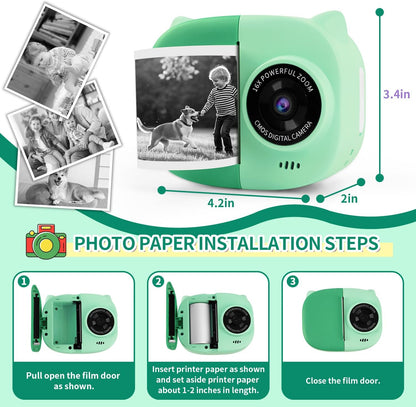 16X POWERFUL ZOOM
CMOS DIGITAL CAMERA

3.4in

4.2in

2in

PHOTO PAPER INSTALLATION STEPS

1
Pull open the film door as shown.

2
Insert printer paper as shown and set aside printer paper about 1-2 inches in length.

3
Close the film door.