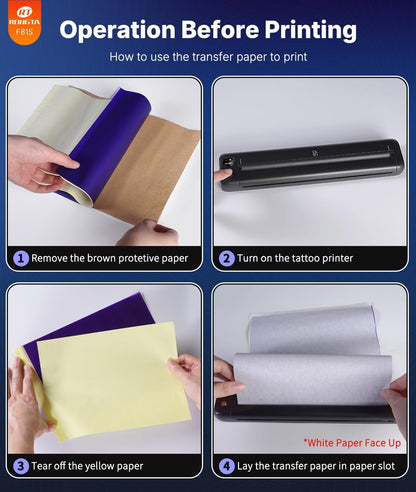 RT
RONGTA
F81S

Operation Before Printing

How to use the transfer paper to print

1 Remove the brown protetive paper

2 Turn on the tattoo printer

3 Tear off the yellow paper

*White Paper Face Up

4 Lay the transfer paper in paper slot